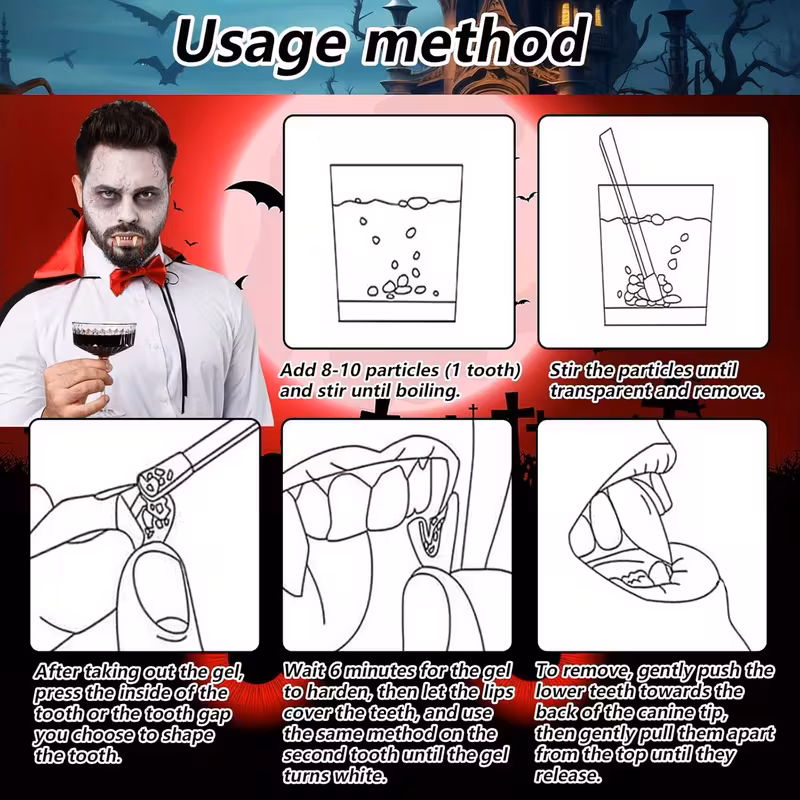 Usage method

Add 8-10 particles (1 tooth) and stir until boiling.

Stir the particles until transparent and remove.

After taking out the gel, press the inside of the tooth or the tooth gap you choose to shape the tooth.

Wait 6 minutes for the gel to harden, then let the lips cover the teeth, and use the same method on the second tooth until the gel turns white.

To remove, gently push the lower teeth towards the back of the canine tip, then gently pull them apart from the top until they release.